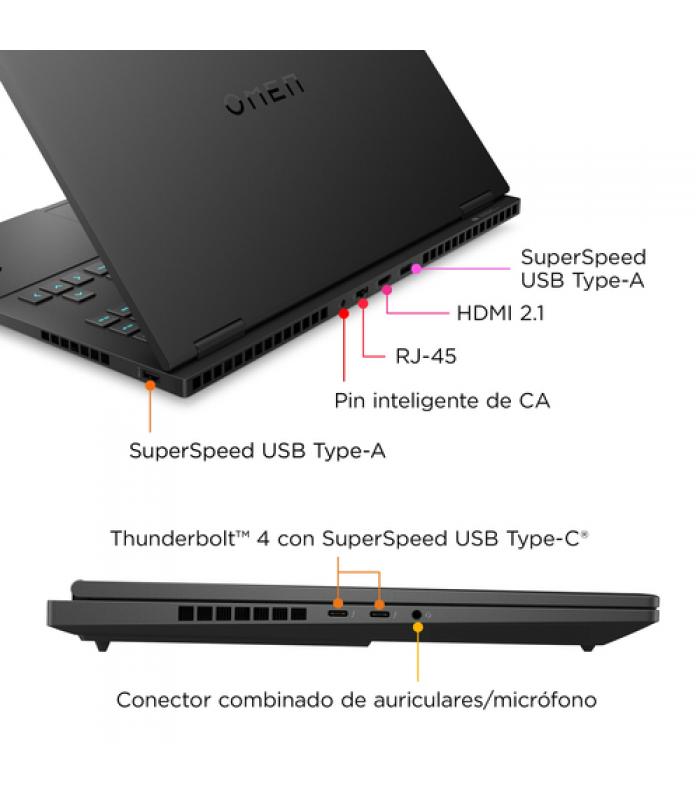 OMEN

SuperSpeed USB Type-A

HDMI 2.1

RJ-45

Pin inteligente de CA

SuperSpeed USB Type-A

Thunderbolt™ 4 con SuperSpeed USB Type-C®

Conector combinado de auriculares/micrófono